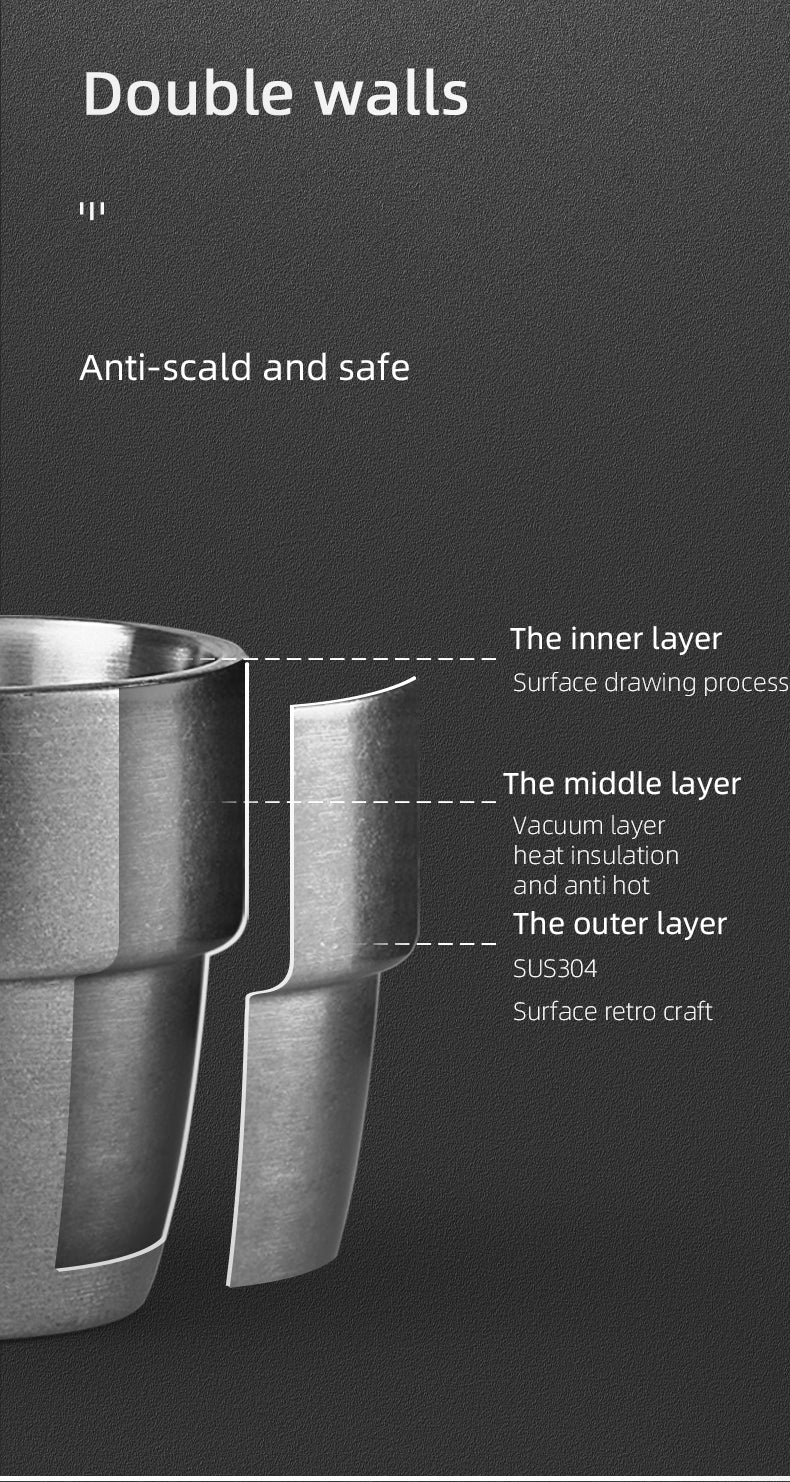 Double walls

'I'

Anti-scald and safe

The inner layer
Surface drawing process

The middle layer
Vacuum layer
heat insulation
and anti hot

The outer layer
SUS304
Surface retro craft